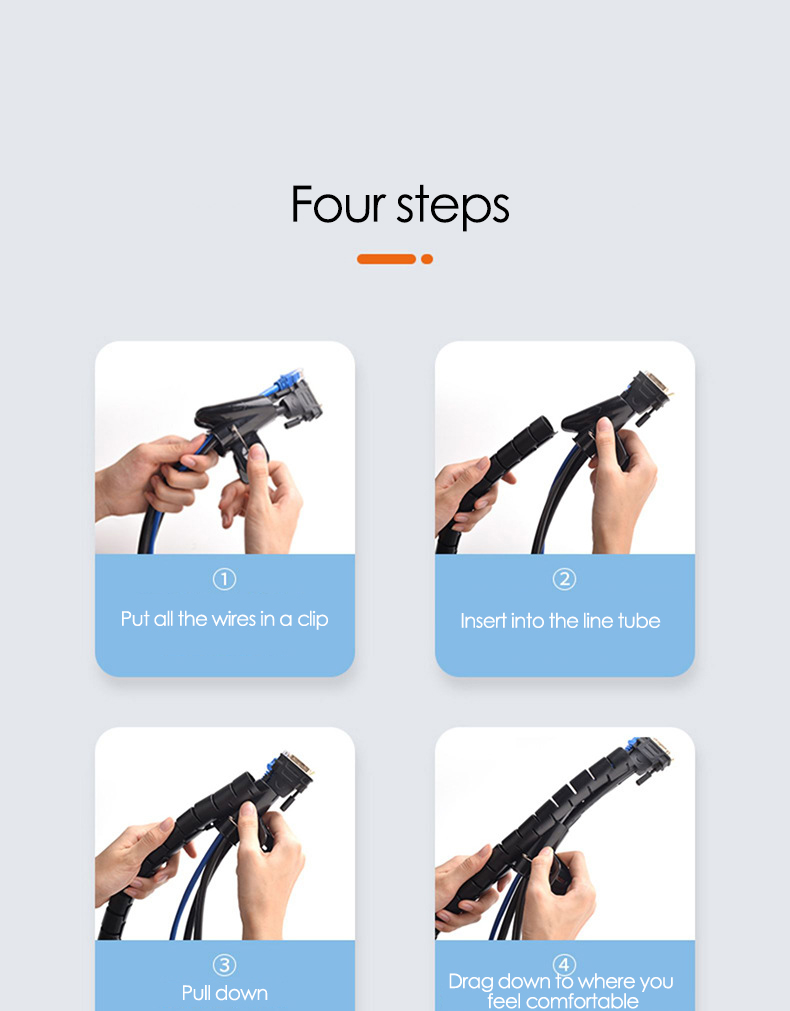 Four steps

①
Put all the wires in a clip

②
Insert into the line tube

③
Pull down

④
Drag down to where you feel comfortable